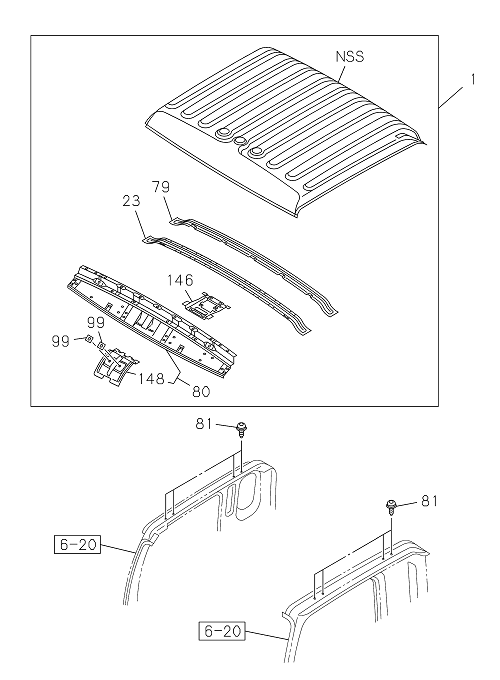 NSS
1
79
23
146
99
99
148
80
81
81
6-20
6-20